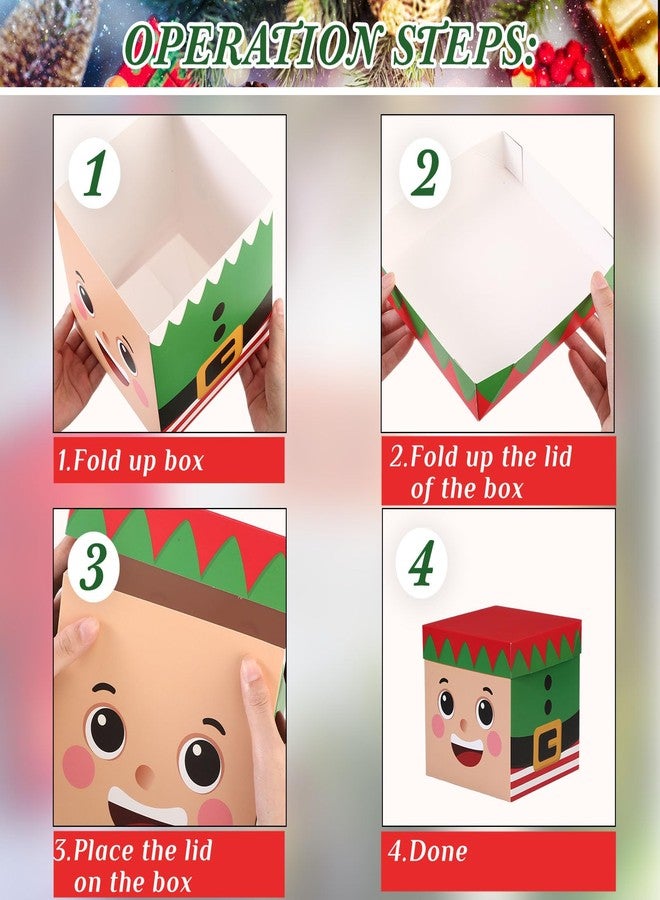 OPERATION STEPS:

1

1.Fold up box

2

2.Fold up the lid of the box

3

3.Place the lid on the box

4

4.Done